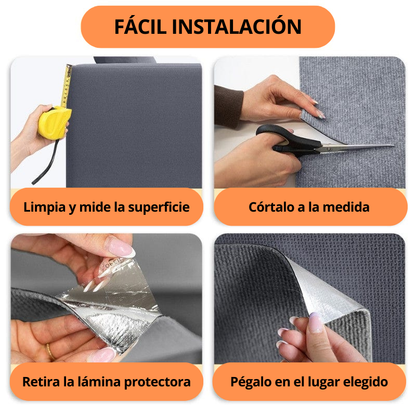 FÁCIL INSTALACIÓN

Limpia y mide la superficie

Córtalo a la medida

Retira la lámina protectora

Pégalo en el lugar elegido