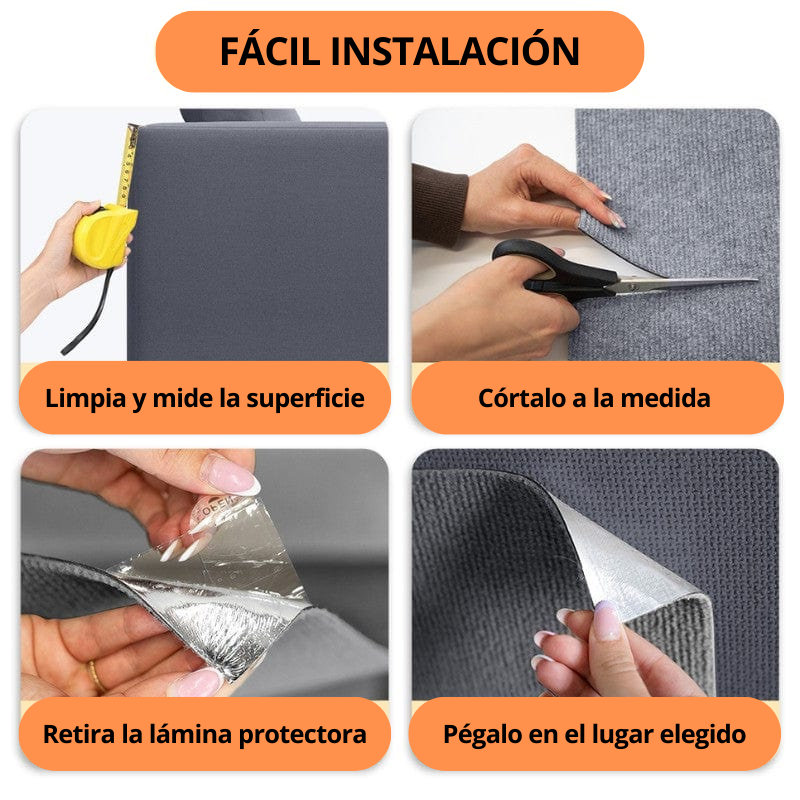 FÁCIL INSTALACIÓN

Limpia y mide la superficie

Córtalo a la medida

Retira la lámina protectora

Pégalo en el lugar elegido