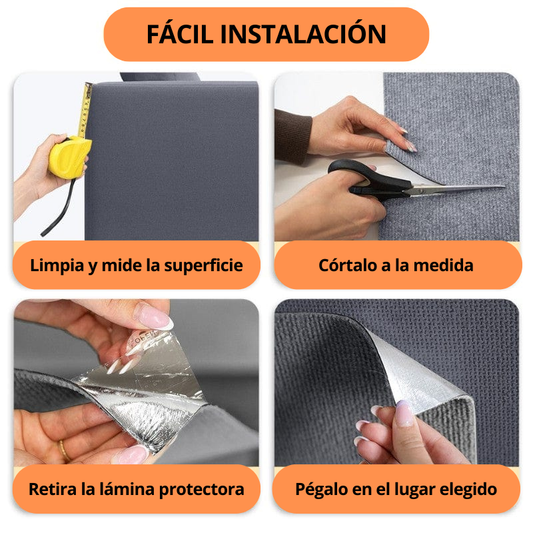 FÁCIL INSTALACIÓN

Limpia y mide la superficie

Córtalo a la medida

Retira la lámina protectora

Pégalo en el lugar elegido